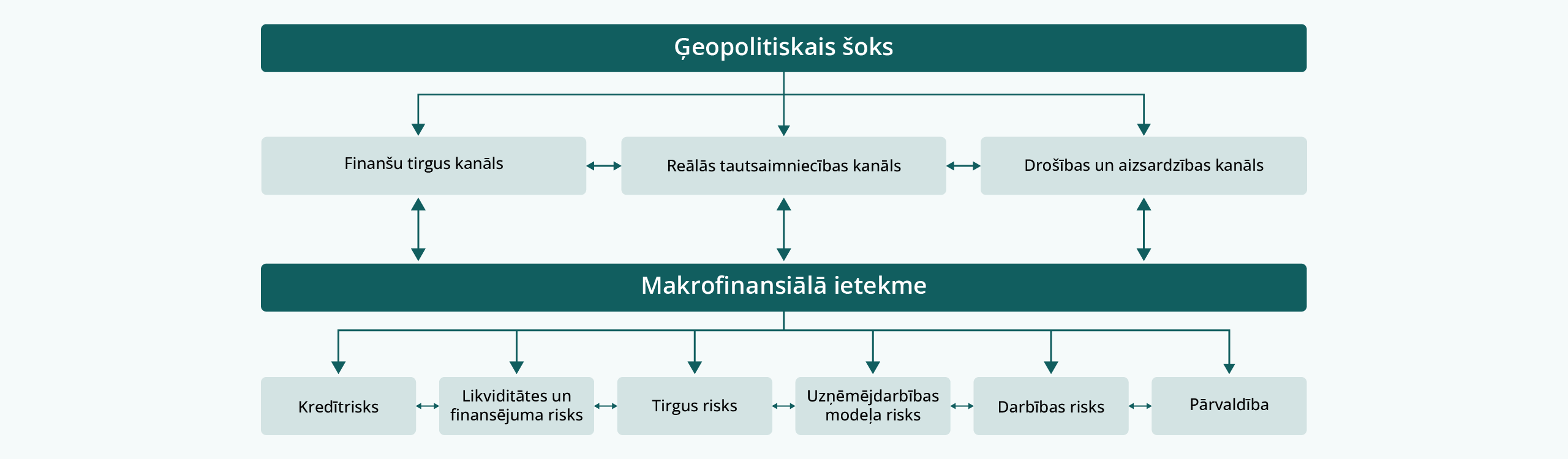 Ģeopolitiskais šoks

Finanšu tirgus kanāls

Reālās tautsaimniecības kanāls

Drošības un aizsardzības kanāls

Makrofinansiālā ietekme

Kredītrisks

Likviditātes un finansējuma risks

Tirgus risks

Uzņēmējdarbības modeļa risks

Darbības risks

Pārvaldība